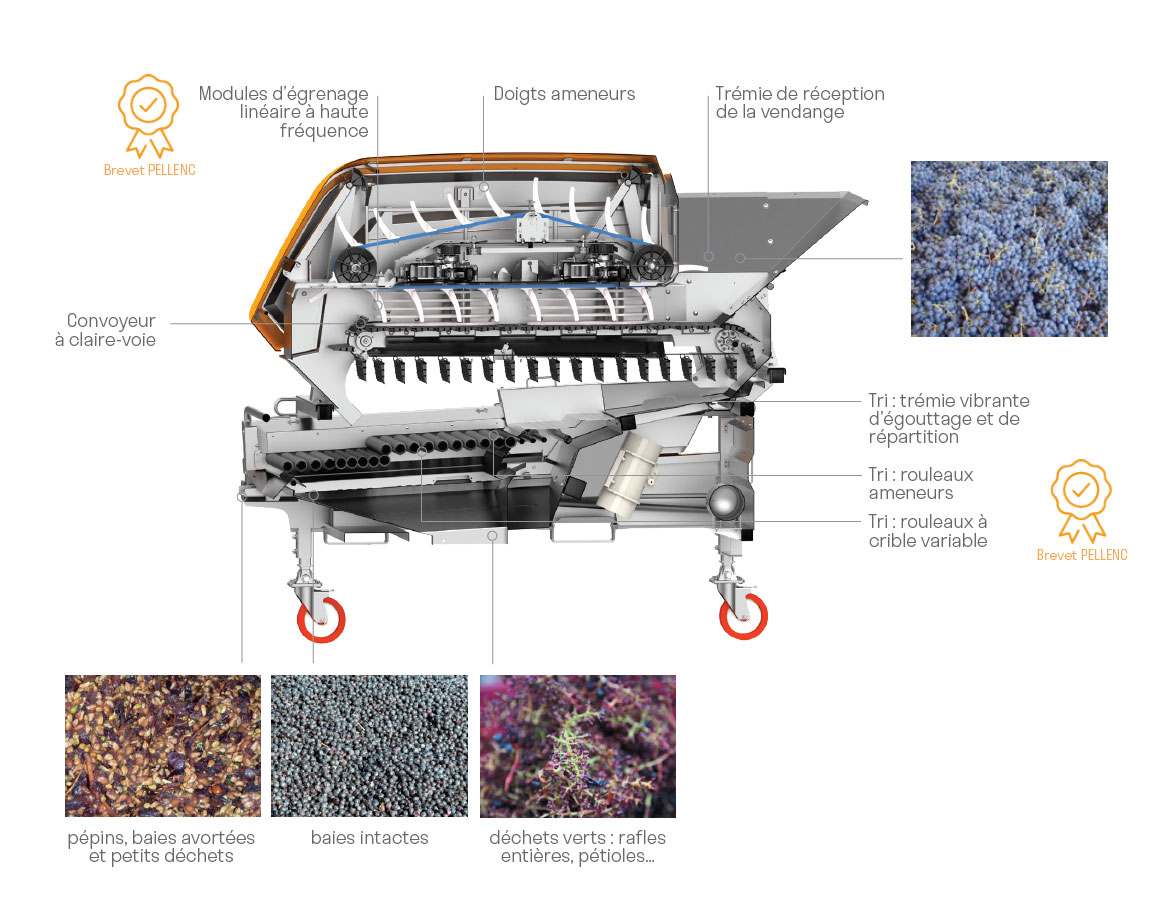 Brevet PELLENC

Modules d'égrenage linéaire à haute fréquence

Doigts ameneurs

Trémie de réception de la vendange

Convoyeur à claire-voie

Tri : trémie vibrante d'égouttage et de répartition

Tri : rouleaux ameneurs

Tri : rouleaux à crible variable

Brevet PELLENC

pépins, baies avortées et petits déchets

baies intactes

déchets verts : rafles entières, pétioles...