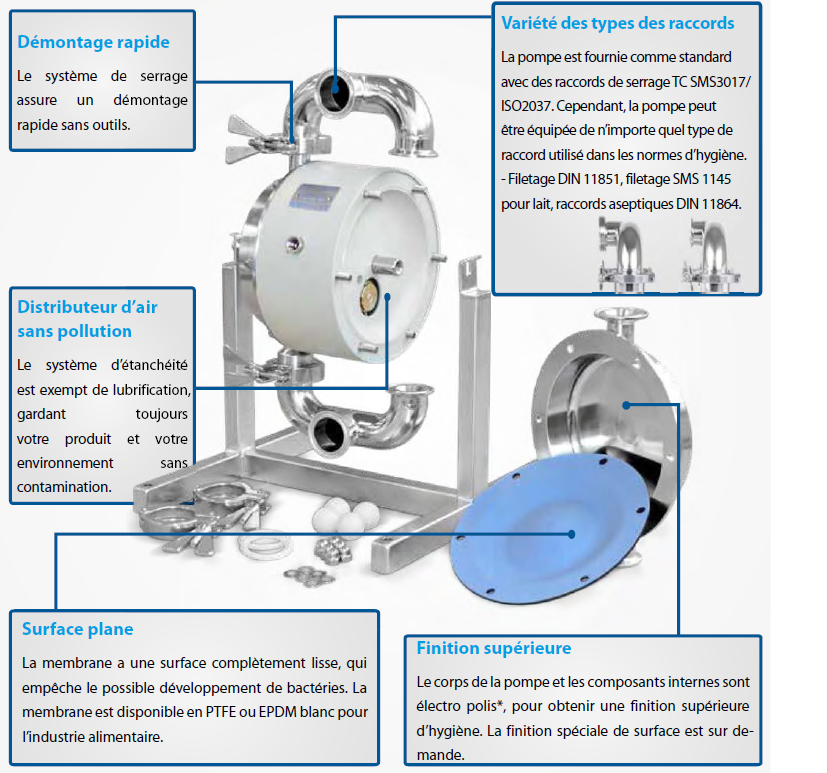 Démontage rapide

Le système de serrage assure un démontage rapide sans outils.

Variété des types des raccords

La pompe est fournie comme standard avec des raccords de serrage TC SMS3017/ ISO2037. Cependant, la pompe peut être équipée de n'importe quel type de raccord utilisé dans les normes d'hygiène. - Filetage DIN 11851, filetage SMS 1145 pour lait, raccords aseptiques DIN 11864.

Distributeur d'air sans pollution

Le système d'étanchéité est exempt de lubrification, gardant toujours votre produit et votre environnement sans contamination.

Surface plane

La membrane a une surface complètement lisse, qui empêche le possible développement de bactéries. La membrane est disponible en PTFE ou EPDM blanc pour l'industrie alimentaire.

Finition supérieure

Le corps de la pompe et les composants internes sont électro polis*, pour obtenir une finition supérieure d'hygiène. La finition spéciale de surface est sur demande.